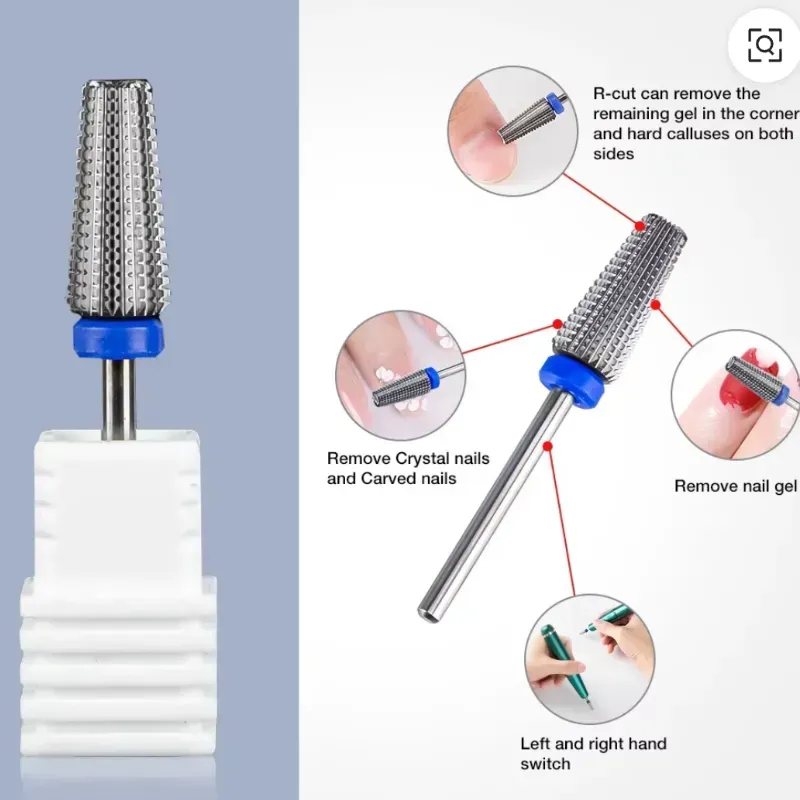 R-cut can remove the remaining gel in the corner and hard calluses on both sides

Remove Crystal nails and Carved nails

Remove nail gel

Left and right hand switch