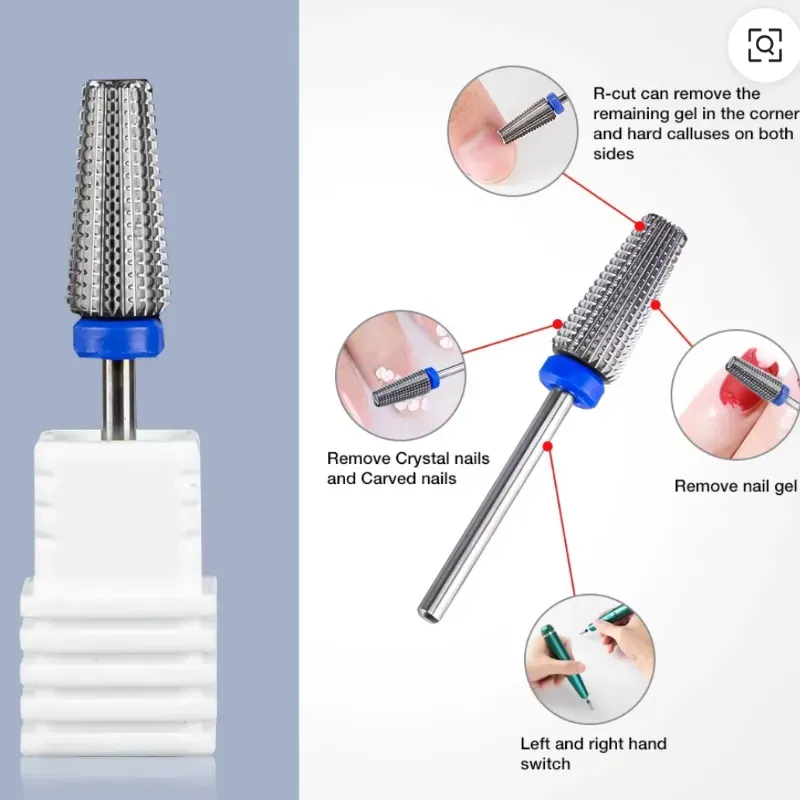 R-cut can remove the remaining gel in the corner and hard calluses on both sides

Remove Crystal nails and Carved nails

Remove nail gel

Left and right hand switch