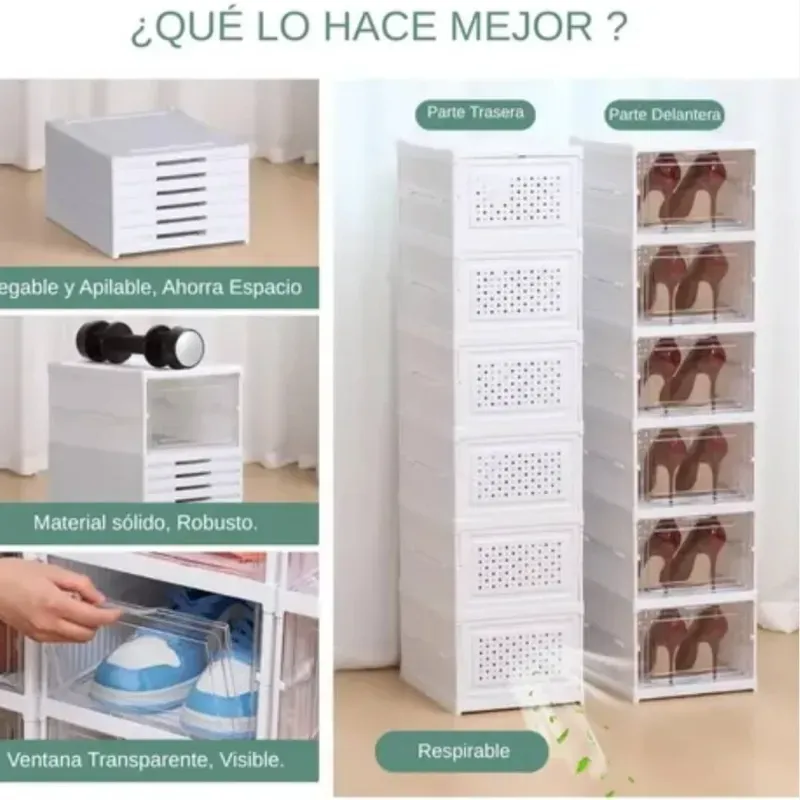 ¿QUÉ LO HACE MEJOR ?

egable y Apilable, Ahorra Espacio

Material sólido, Robusto.

Ventana Transparente, Visible.

Parte Trasera

Parte Delantera

Respirable