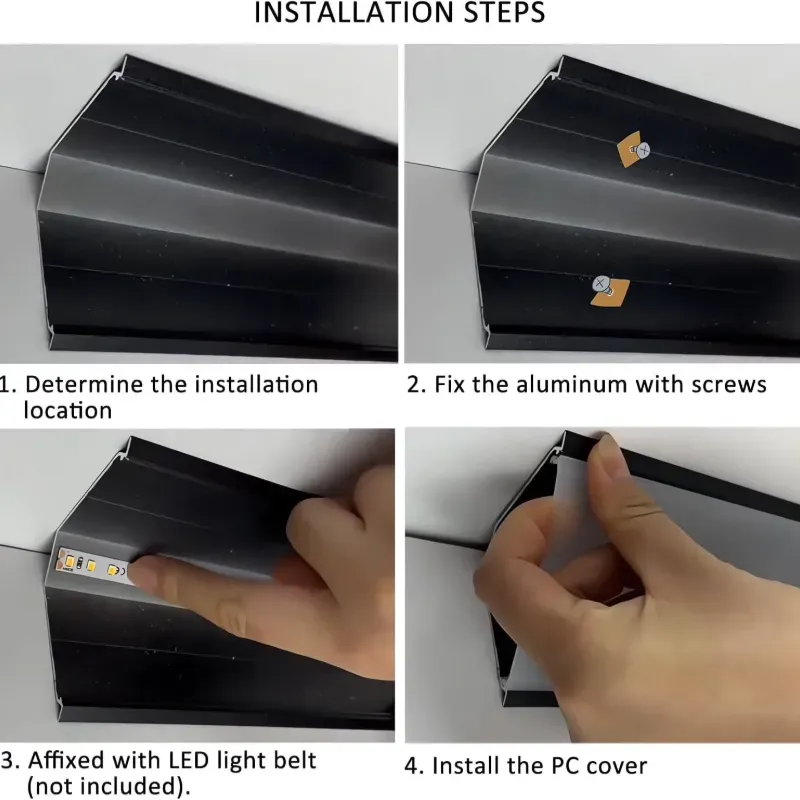 INSTALLATION STEPS

1. Determine the installation location

2. Fix the aluminum with screws

3. Affixed with LED light belt (not included).

4. Install the PC cover