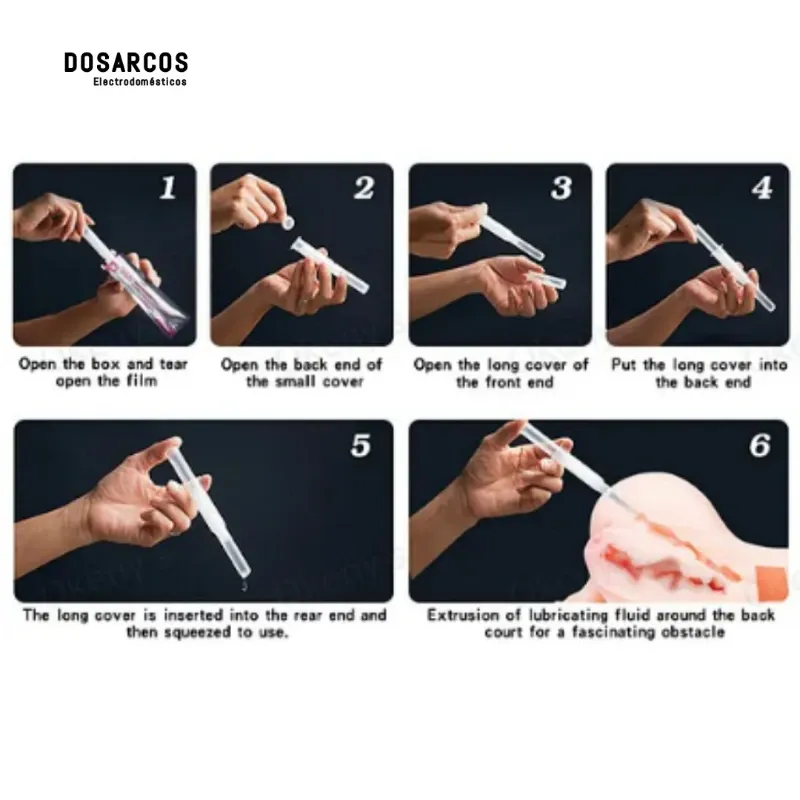 DOSARCOS
Electrodomésticos

1

Open the box and tear open the film

2

Open the back end of the small cover

3

Open the long cover of the front end

4

Put the long cover into the back end

5

The long cover is inserted into the rear end and then squeezed to use.

6

Extrusion of lubricating fluid around the back court for a fascinating obstacle