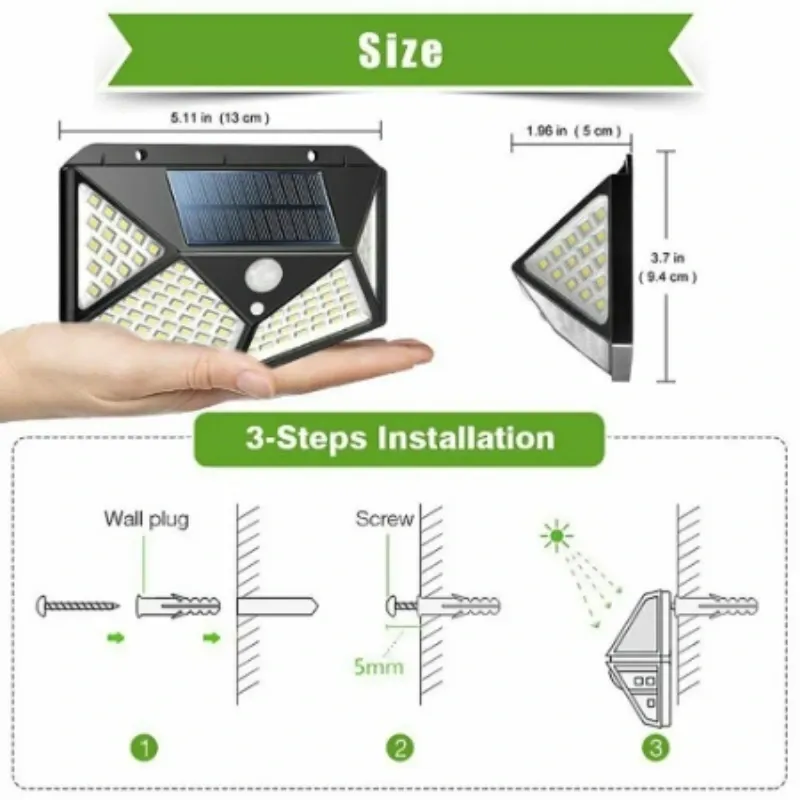 Size

5.11 in (13 cm)

1.96 in (5 cm)

3.7 in
(9.4 cm)

3-Steps Installation

Wall plug

Screw

5mm

1

2

3