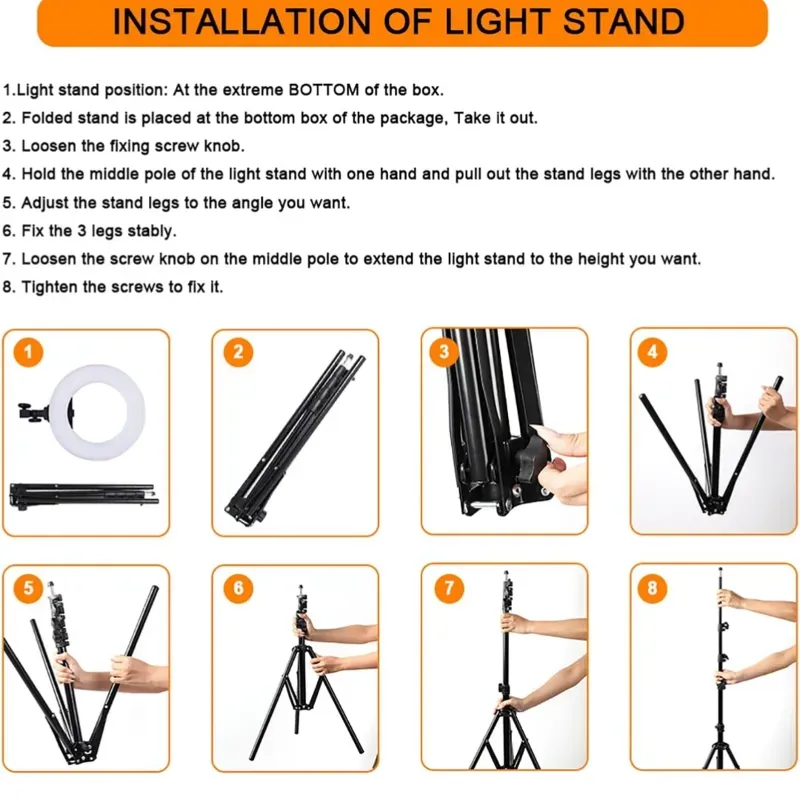 INSTALLATION OF LIGHT STAND

1.Light stand position: At the extreme BOTTOM of the box.
2. Folded stand is placed at the bottom box of the package, Take it out.
3. Loosen the fixing screw knob.
4. Hold the middle pole of the light stand with one hand and pull out the stand legs with the other hand.
5. Adjust the stand legs to the angle you want.
6. Fix the 3 legs stably.
7. Loosen the screw knob on the middle pole to extend the light stand to the height you want.
8. Tighten the screws to fix it.

1

2

3

4

5

6

7

8