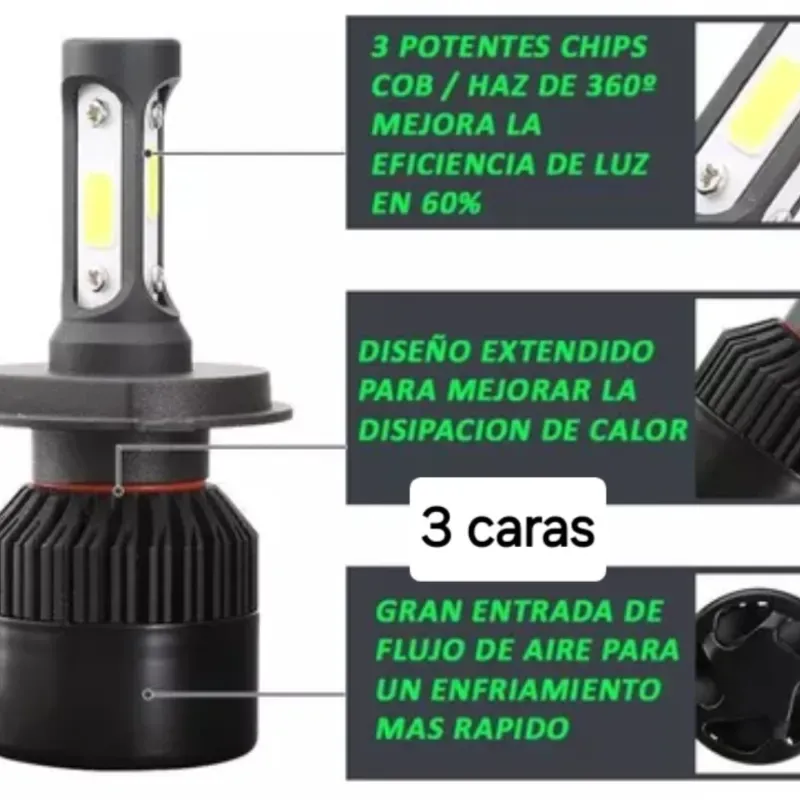 3 POTENTES CHIPS COB / HAZ DE 360º MEJORA LA EFICIENCIA DE LUZ EN 60%

DISEÑO EXTENDIDO PARA MEJORAR LA DISIPACION DE CALOR

3 caras

GRAN ENTRADA DE FLUJO DE AIRE PARA UN ENFRIAMIENTO MAS RAPIDO