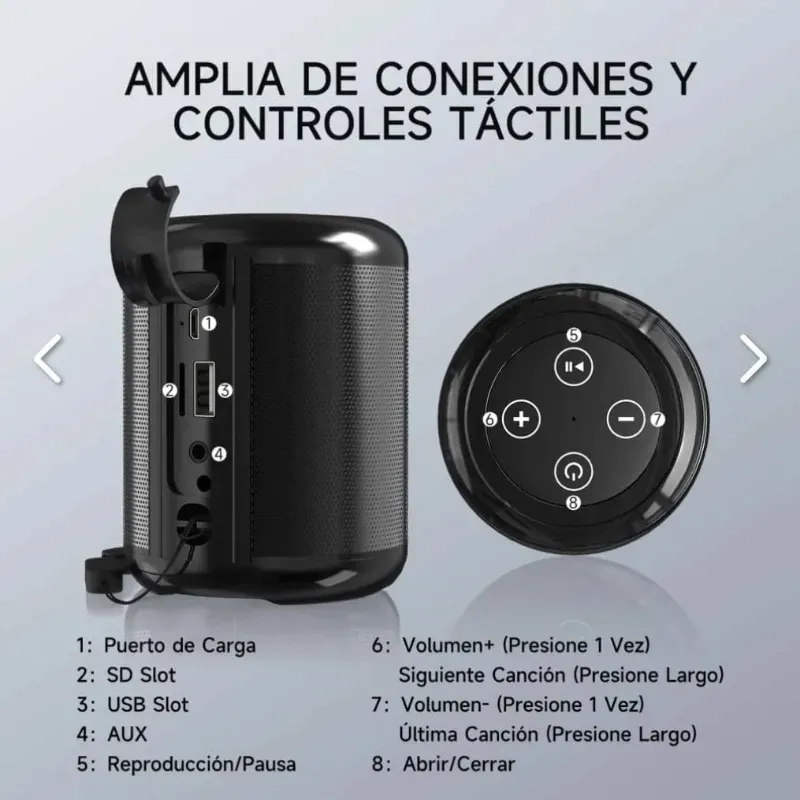 AMPLIA DE CONEXIONES Y CONTROLES TÁCTILES

1
2
3
4
5
6
7
8

1: Puerto de Carga
2: SD Slot
3: USB Slot
4: AUX
5: Reproducción/Pausa

6: Volumen+ (Presione 1 Vez) Siguiente Canción (Presione Largo)
7: Volumen- (Presione 1 Vez) Última Canción (Presione Largo)
8: Abrir/Cerrar