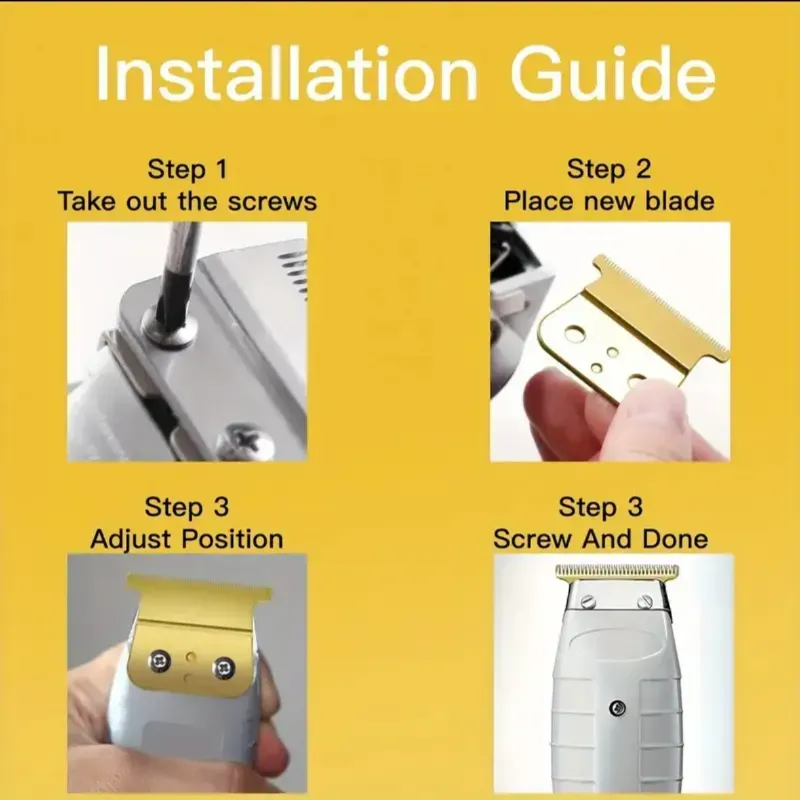 Installation Guide

Step 1
Take out the screws

Step 2
Place new blade

Step 3
Adjust Position

Step 3
Screw And Done